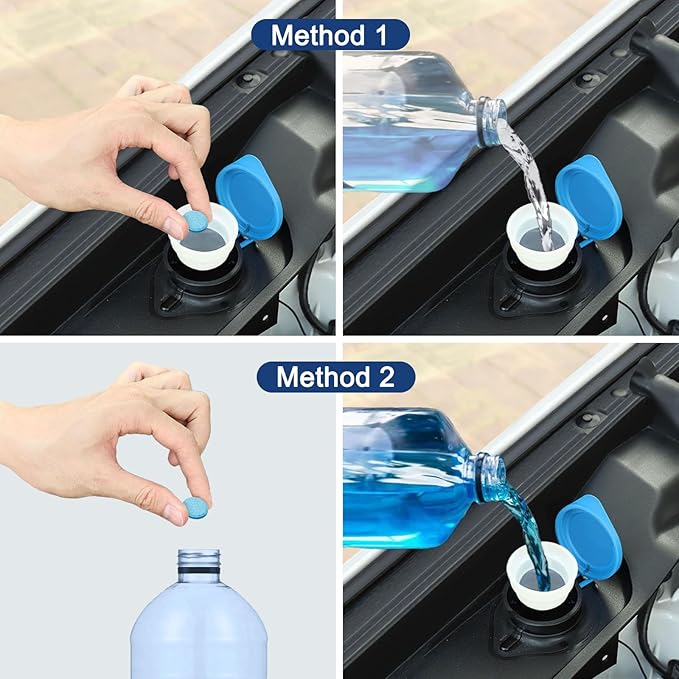 Method 1

Method 2